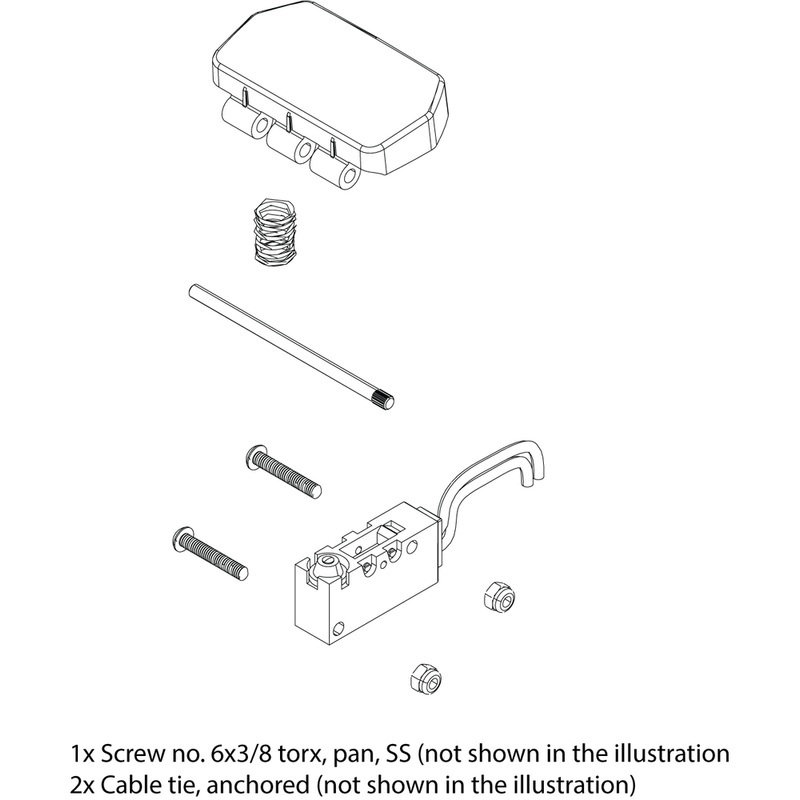 1x Screw no. 6x3/8 torx, pan, SS (not shown in the illustration
2x Cable tie, anchored (not shown in the illustration)