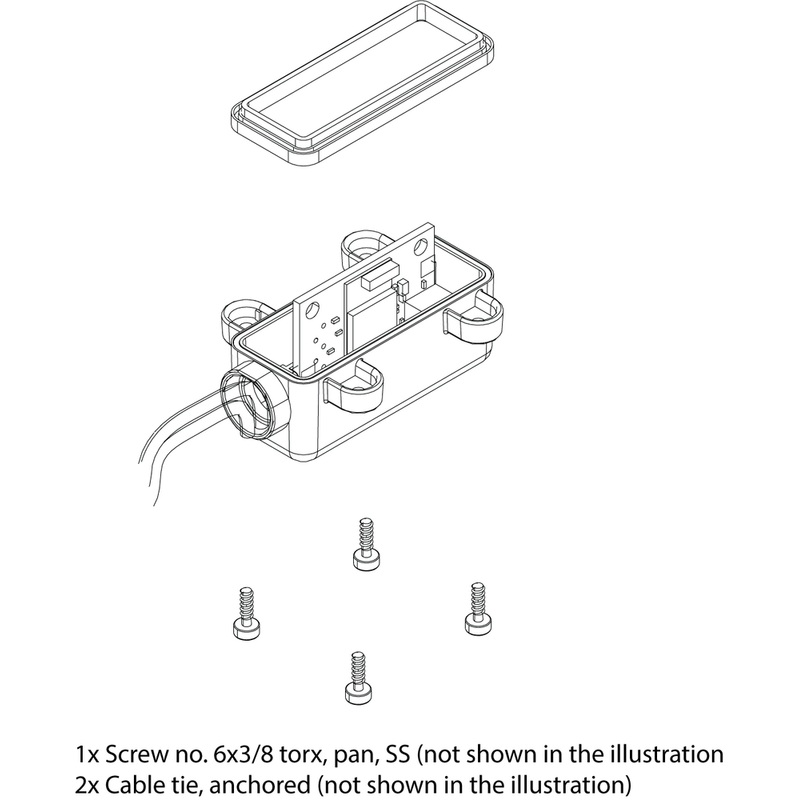 1x Screw no. 6x3/8 torx, pan, SS (not shown in the illustration
2x Cable tie, anchored (not shown in the illustration)